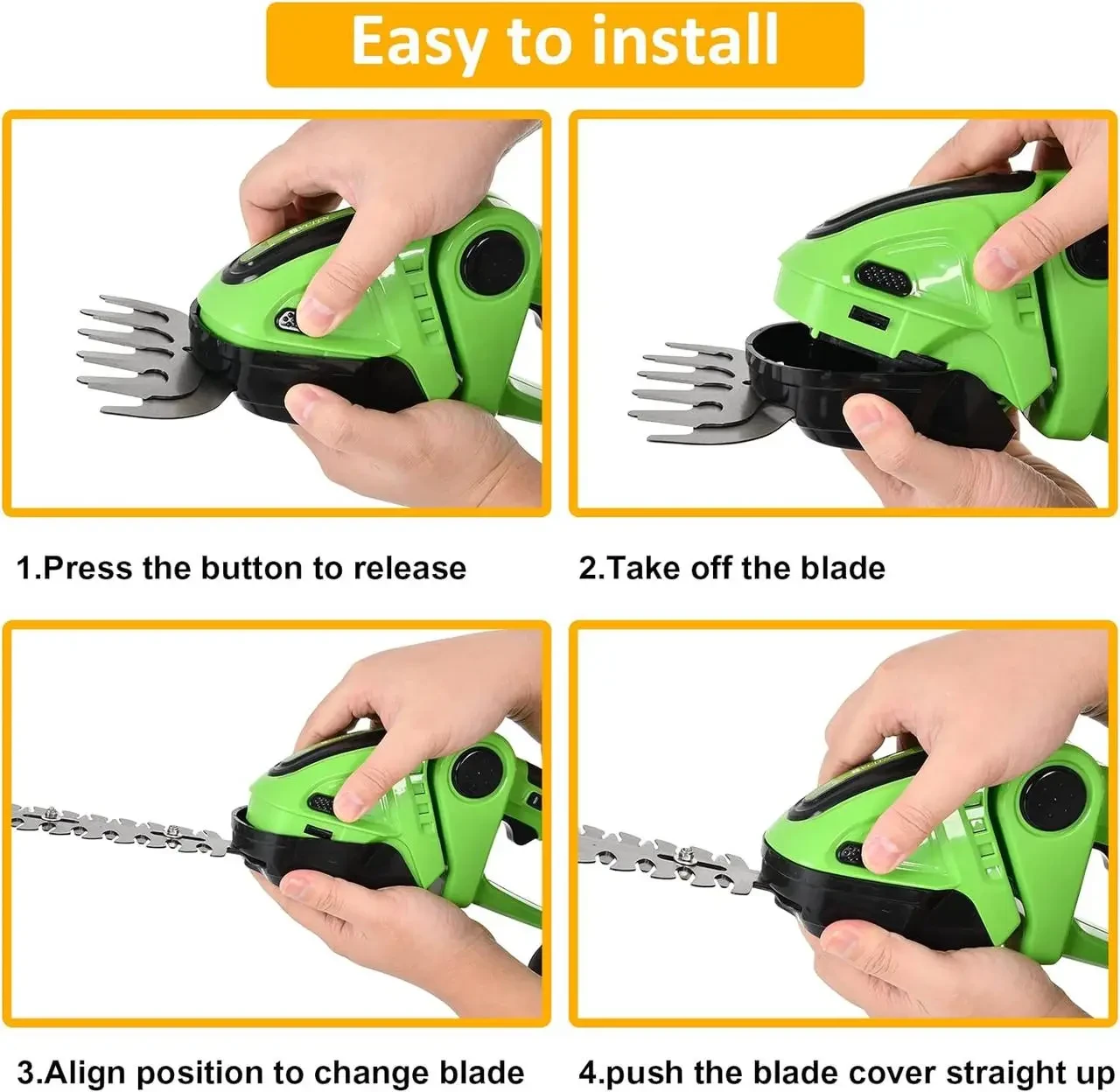 Easy to install

1.Press the button to release

2.Take off the blade

3.Align position to change blade

4.push the blade cover straight up