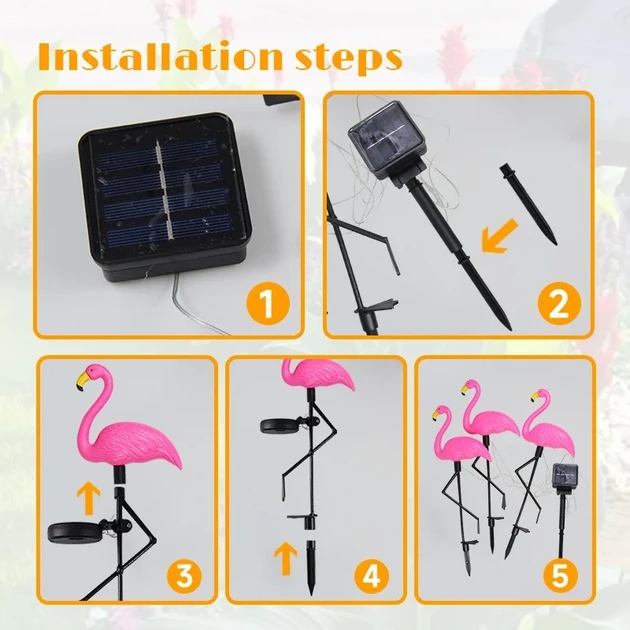 Installation steps

1

2

3

4

5