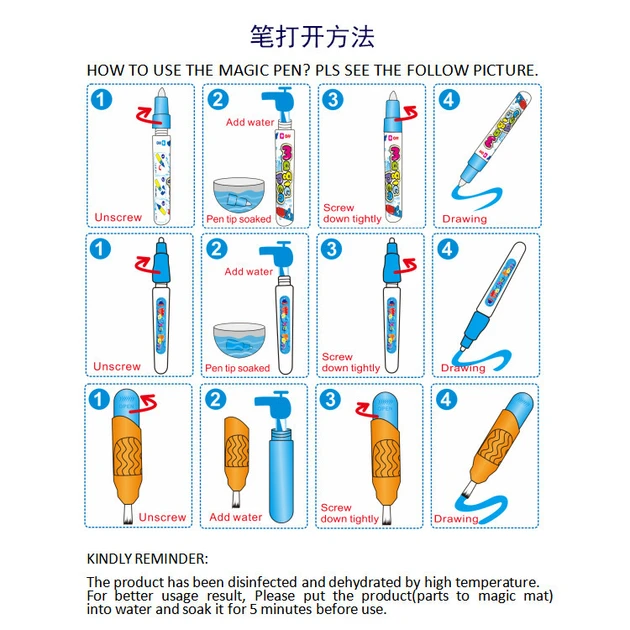 笔打开方法

HOW TO USE THE MAGIC PEN? PLS SEE THE FOLLOW PICTURE.

1
Unscrew

2
Add water
Pen tip soaked

3
Screw down tightly

4
Drawing

1
Unscrew

2
Add water
Pen tip soaked

3
Screw down tightly

4
Drawing

1
Unscrew

2
Add water

3
Screw down tightly

4
Drawing

KINDLY REMINDER:

The product has been disinfected and dehydrated by high temperature. For better usage result, Please put the product(parts to magic mat) into water and soak it for 5 minutes before use.