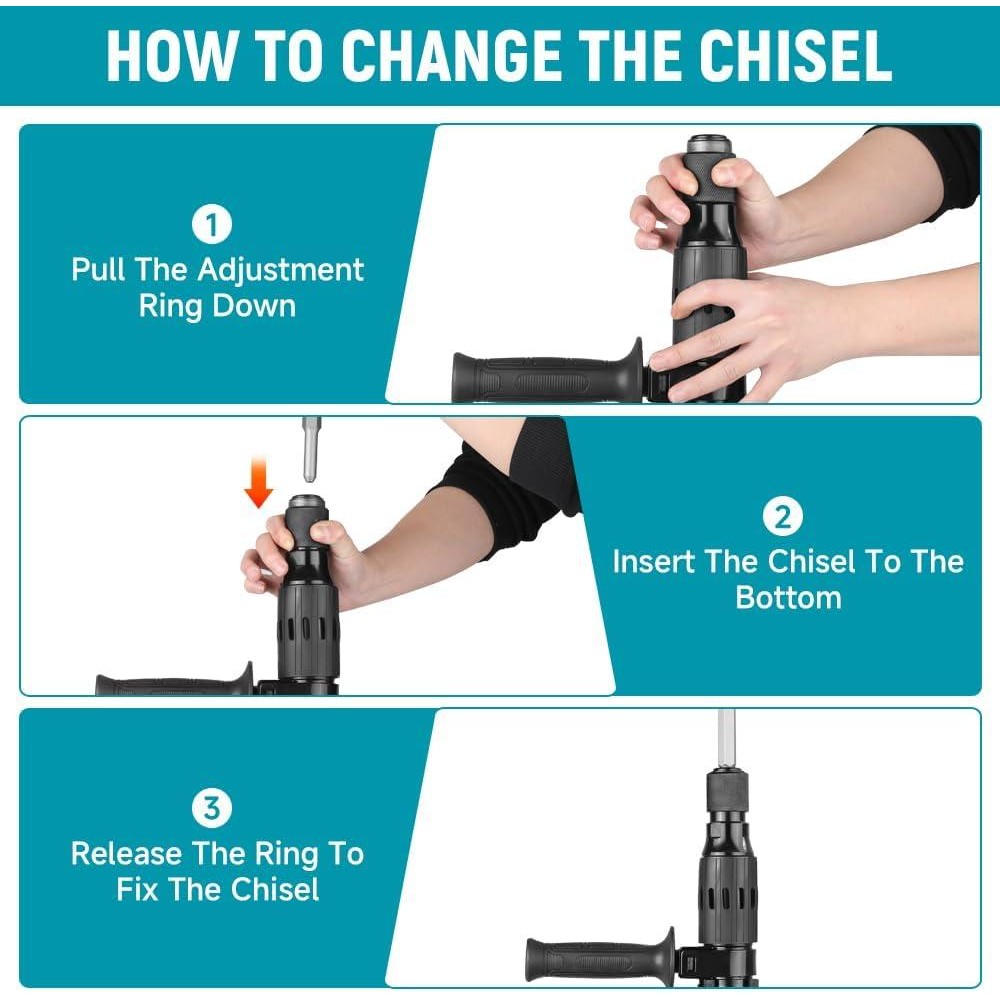 HOW TO CHANGE THE CHISEL

1
Pull The Adjustment Ring Down

2
Insert The Chisel To The Bottom

3
Release The Ring To Fix The Chisel